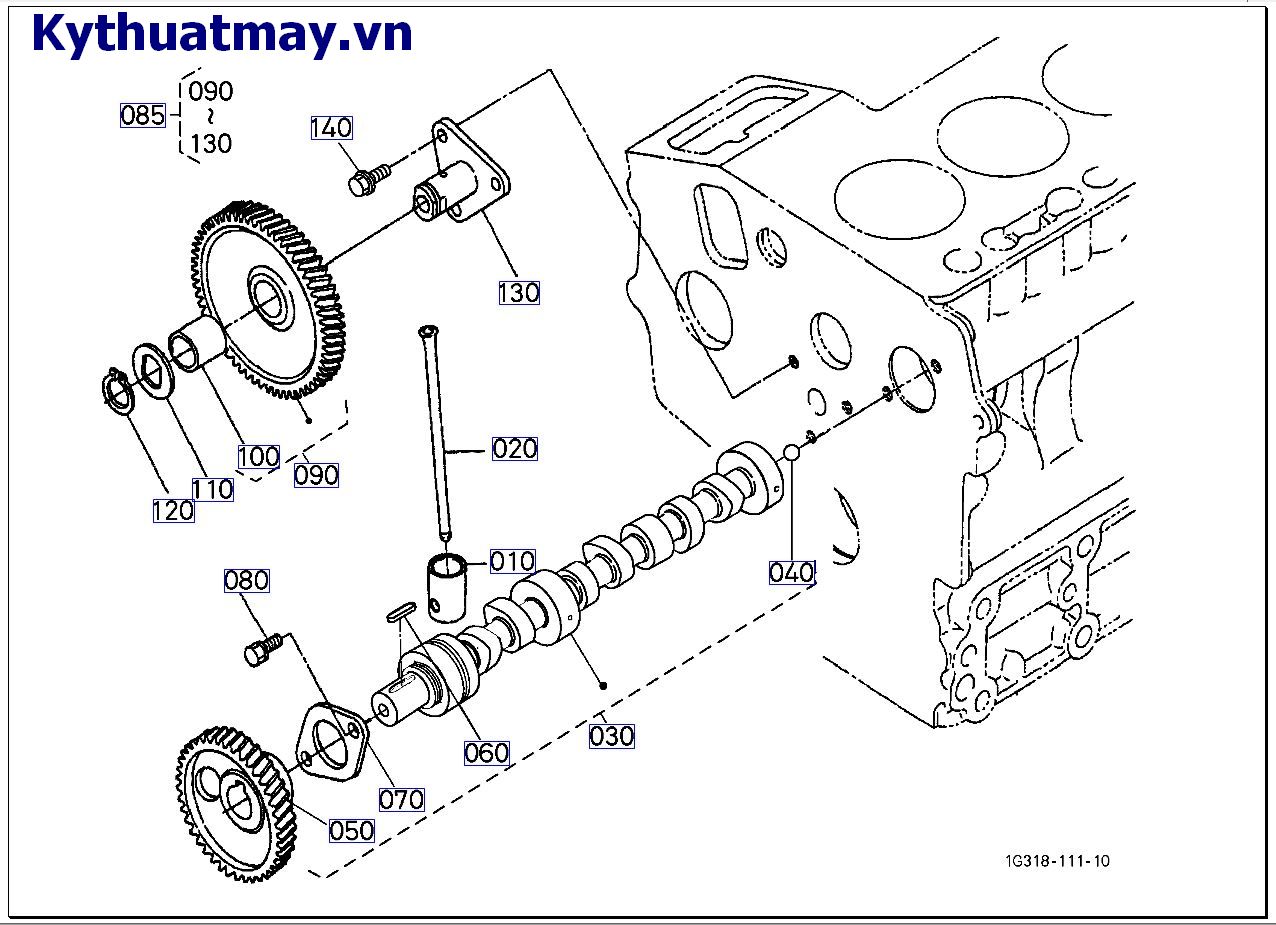 Kythuatmay.vn

085 090 ~ 130

140

130

020

100

090

110

120

010

040

080

060

030

070

050

1G318-111-10